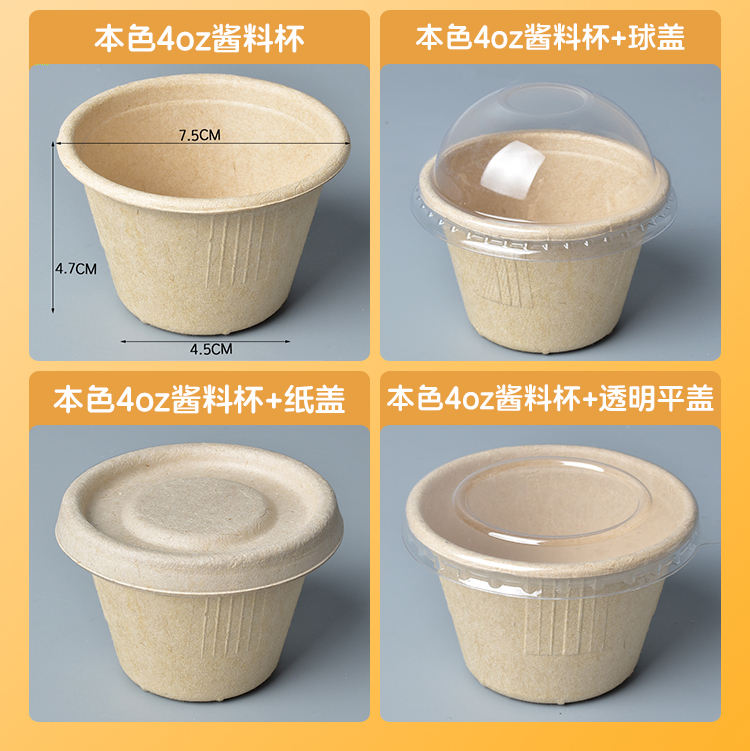 本色4oz酱料杯

7.5CM

4.7CM

4.5CM

本色4oz酱料杯+球盖

本色4oz酱料杯+纸盖

本色4oz酱料杯+透明平盖